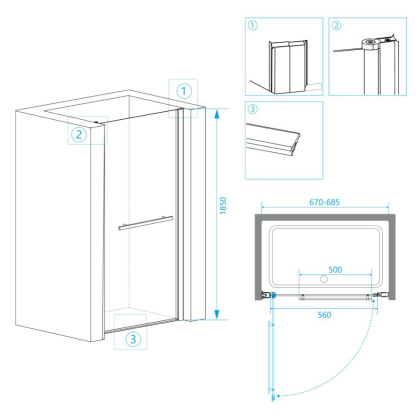 1
2
3
1850
1
2
3
670-685
500
560