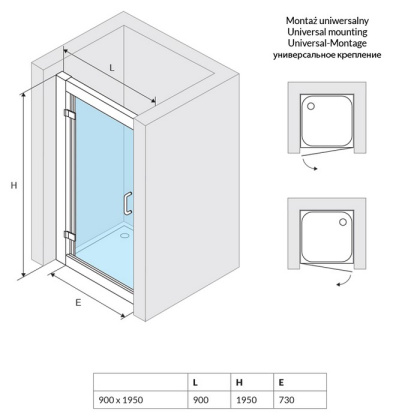 L

H

E

Montaż uniwersalny
Universal mounting
Universal-Montage
универсальное крепление

|  | L | H | E |
|---|---|---|---|
| 900 x 1950 | 900 | 1950 | 730 |