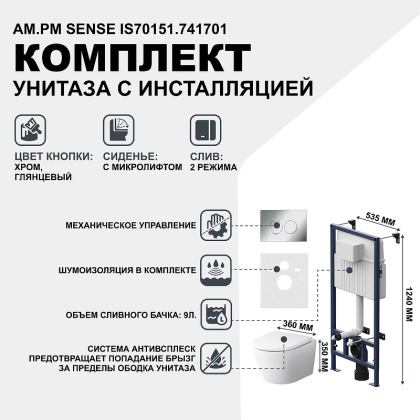 AM.PM SENSE IS70151.741701

КОМПЛЕКТ

УНИТАЗА С ИНСТАЛЛЯЦИЕЙ

ЦВЕТ КНОПКИ: ХРОМ, ГЛЯНЦЕВЫЙ

СИДЕНЬЕ: С МИКРОЛИФТОМ

СЛИВ: 2 РЕЖИМА

МЕХАНИЧЕСКОЕ УПРАВЛЕНИЕ

ШУМОИЗОЛЯЦИЯ В КОМПЛЕКТЕ

ОБЪЕМ СЛИВНОГО БАЧКА: 9Л.

СИСТЕМА АНТИВСПЛЕСК ПРЕДОТВРАЩАЕТ ПОПАДАНИЕ БРЫЗГ ЗА ПРЕДЕЛЫ ОБОДКА УНИТАЗА

535 ММ

1240 ММ

360 ММ

350 ММ