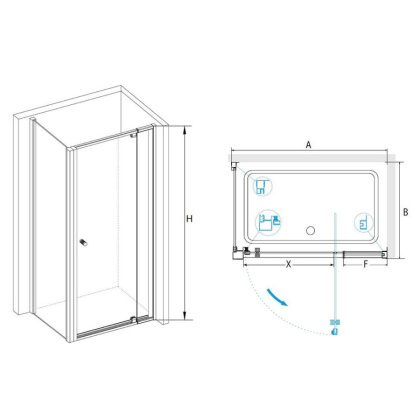 H

A

B

X

F