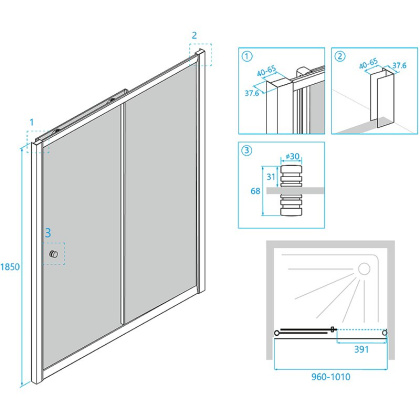 2
1
3
1850
①
40-65
37.6
②
40-65
37.6
③
ø30
31
68
391
960-1010