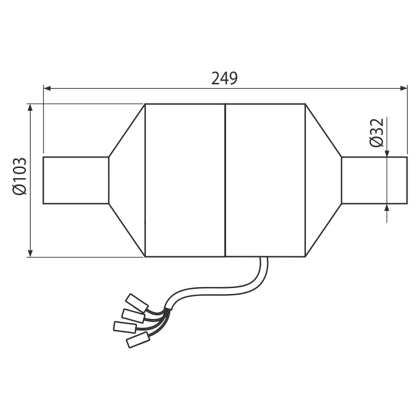 249

Ø103

Ø32