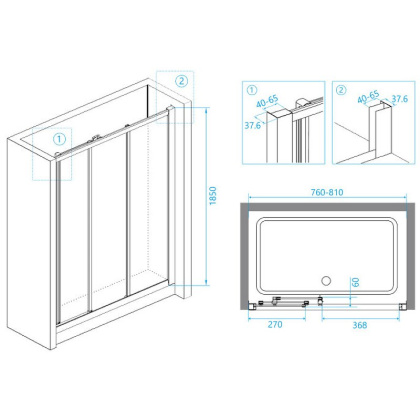 2

1

1850

1

40-65

37.6

2

40-65

37.6

760-810

60

270

368