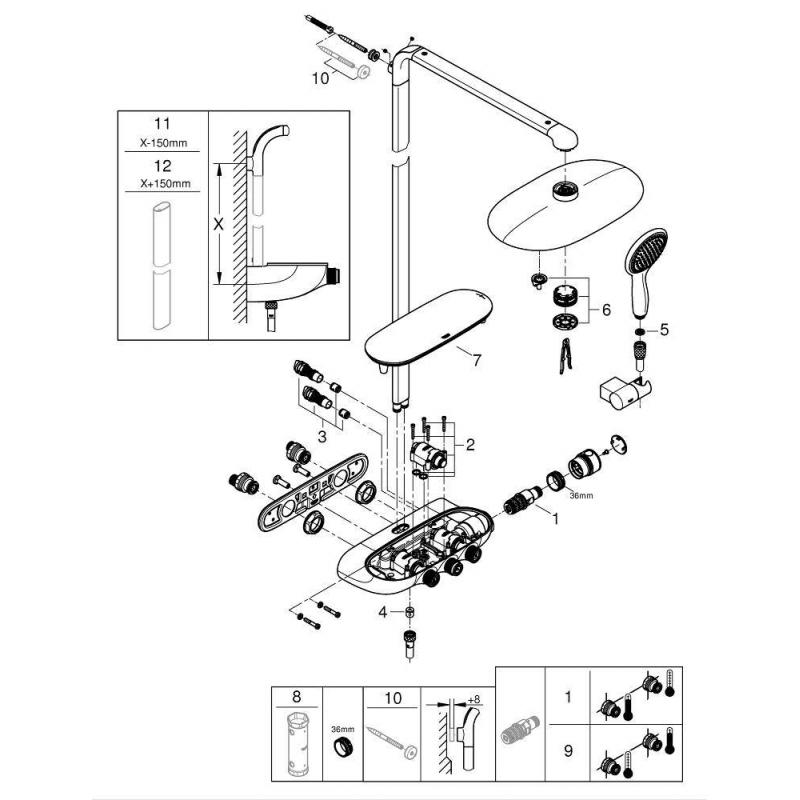 10

11
X-150mm
12
X+150mm
X

6
5
7
3
2
36mm
1
4

8
36mm
10
+8
1
9