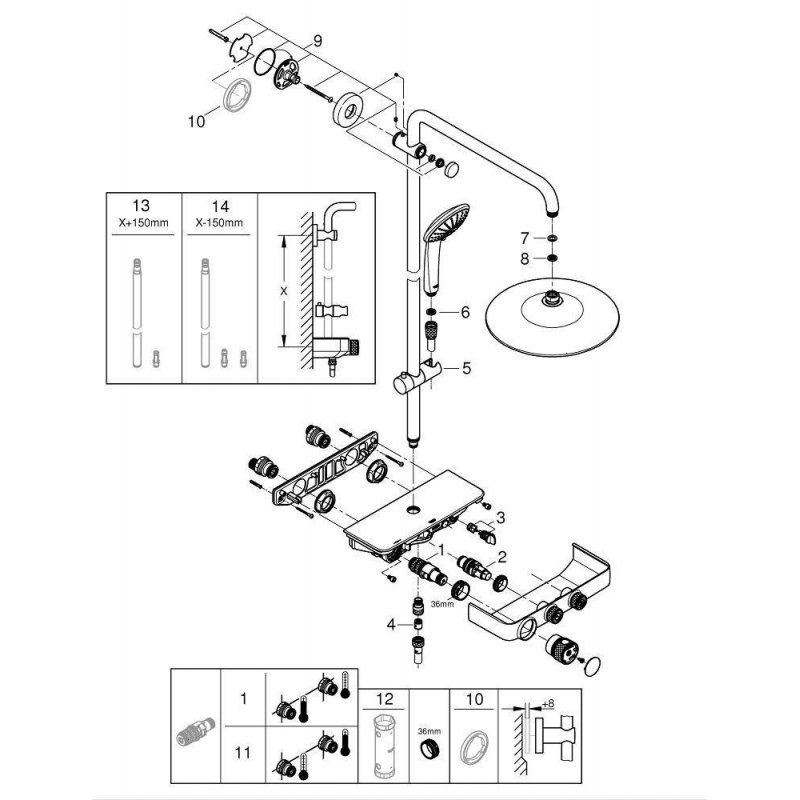 9
10
13
X+150mm
14
X-150mm
X
7
8
6
5
3
1
2
36mm
4
1
11
12
36mm
10
+8