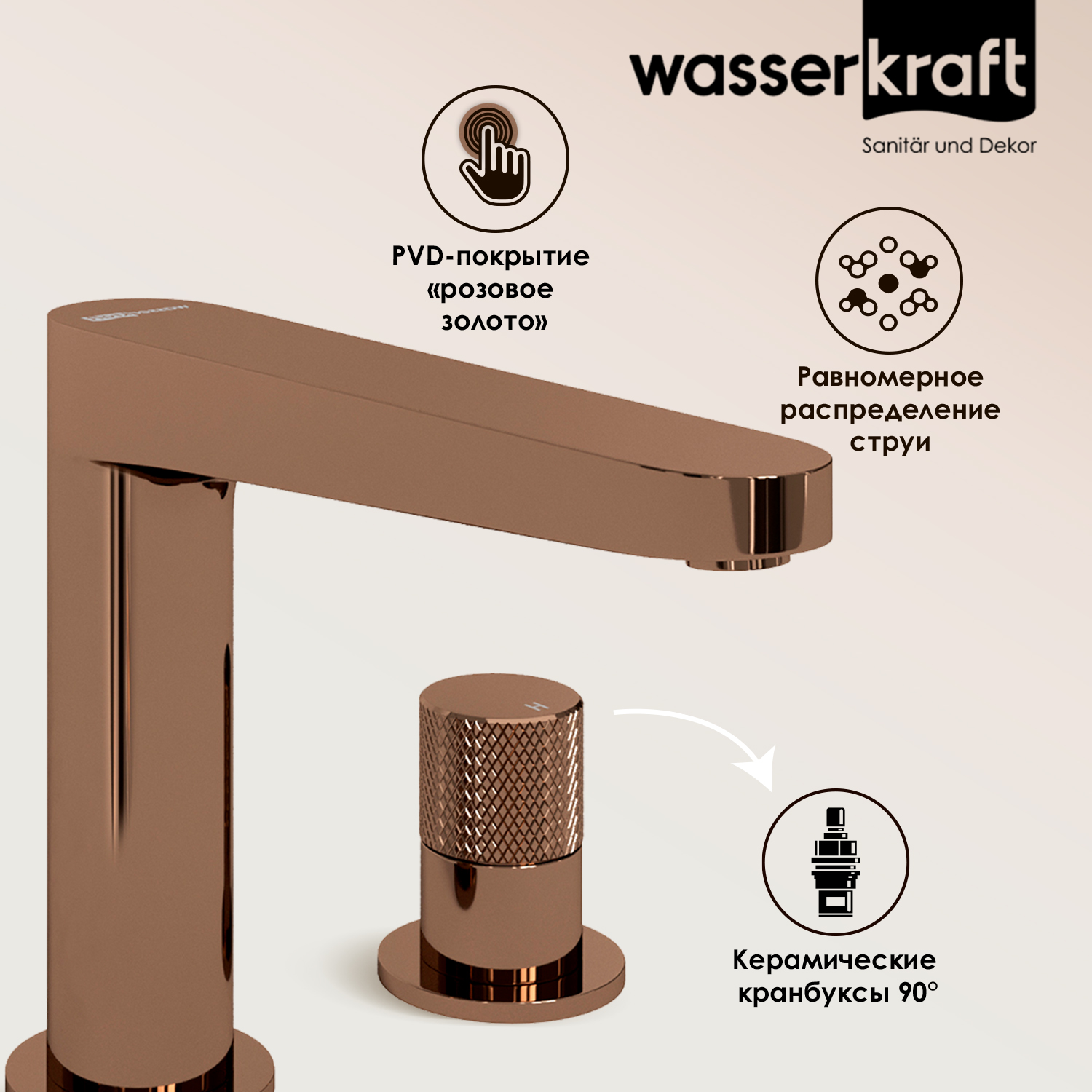 wasserkraft
Sanitär und Dekor

PVD-покрытие «розовое золото»

Равномерное распределение струи

H

Керамические кранбуксы 90°