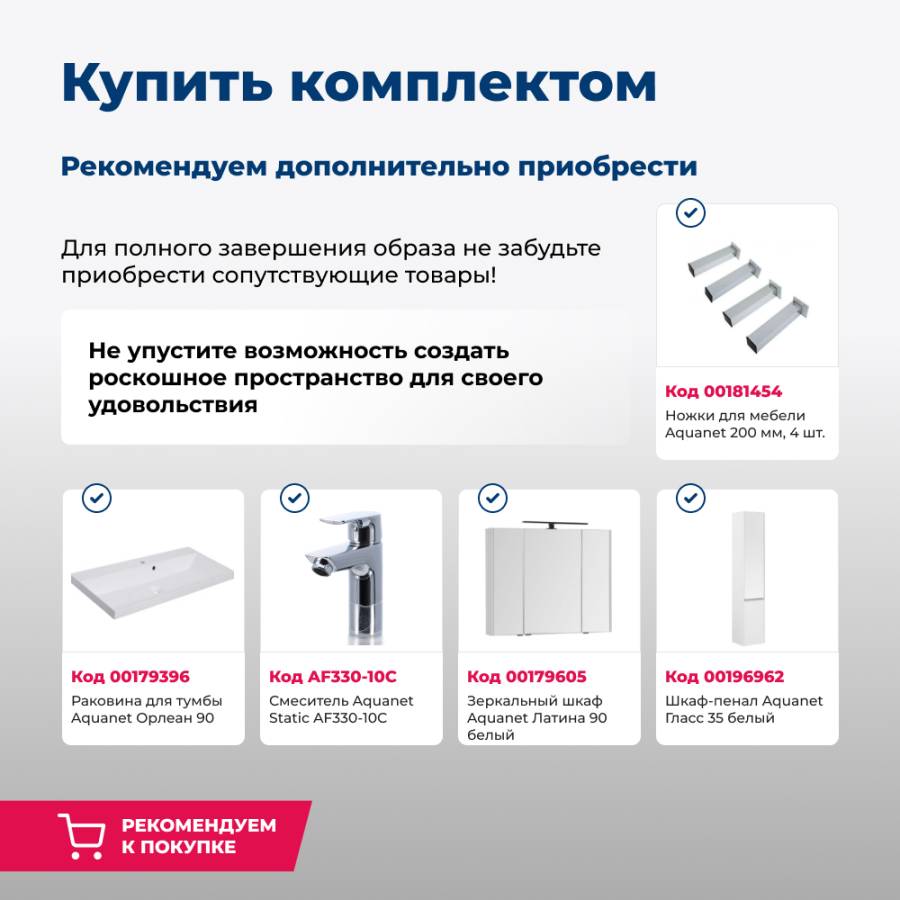 Купить комплектом

Рекомендуем дополнительно приобрести

Для полного завершения образа не забудьте приобрести сопутствующие товары!

Не упустите возможность создать роскошное пространство для своего удовольствия

Код 00181454
Ножки для мебели Aquanet 200 мм, 4 шт.

Код 00179396
Раковина для тумбы Aquanet Орлеан 90

Код AF330-10C
Смеситель Aquanet Static AF330-10C

Код 00179605
Зеркальный шкаф Aquanet Латина 90 белый

Код 00196962
Шкаф-пенал Aquanet Гласс 35 белый

РЕКОМЕНДУЕМ К ПОКУПКЕ