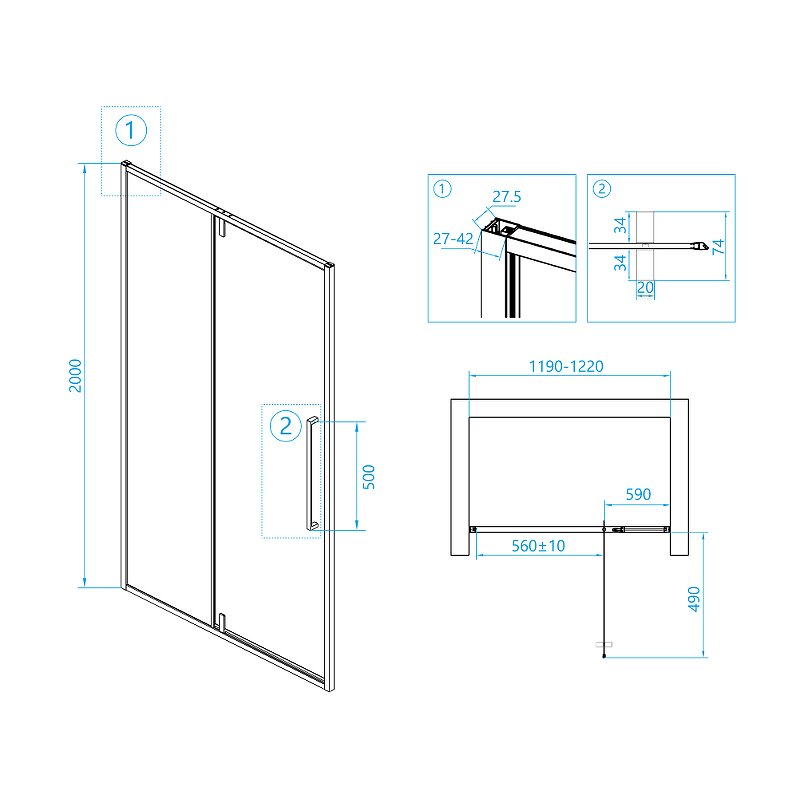 1

2000

2

500

1

27.5

27-42

2

34

34

74

20

1190-1220

590

560±10

490