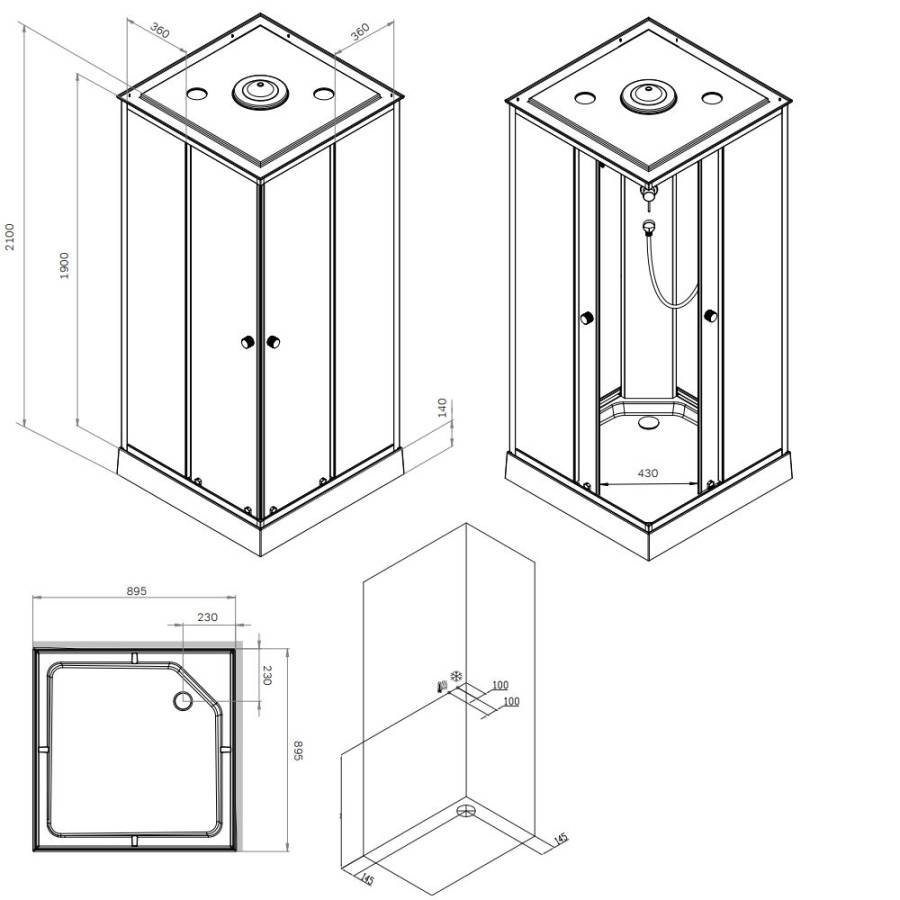 360
360
2100
1900
140
430
895
230
230
895
100
100
145
145