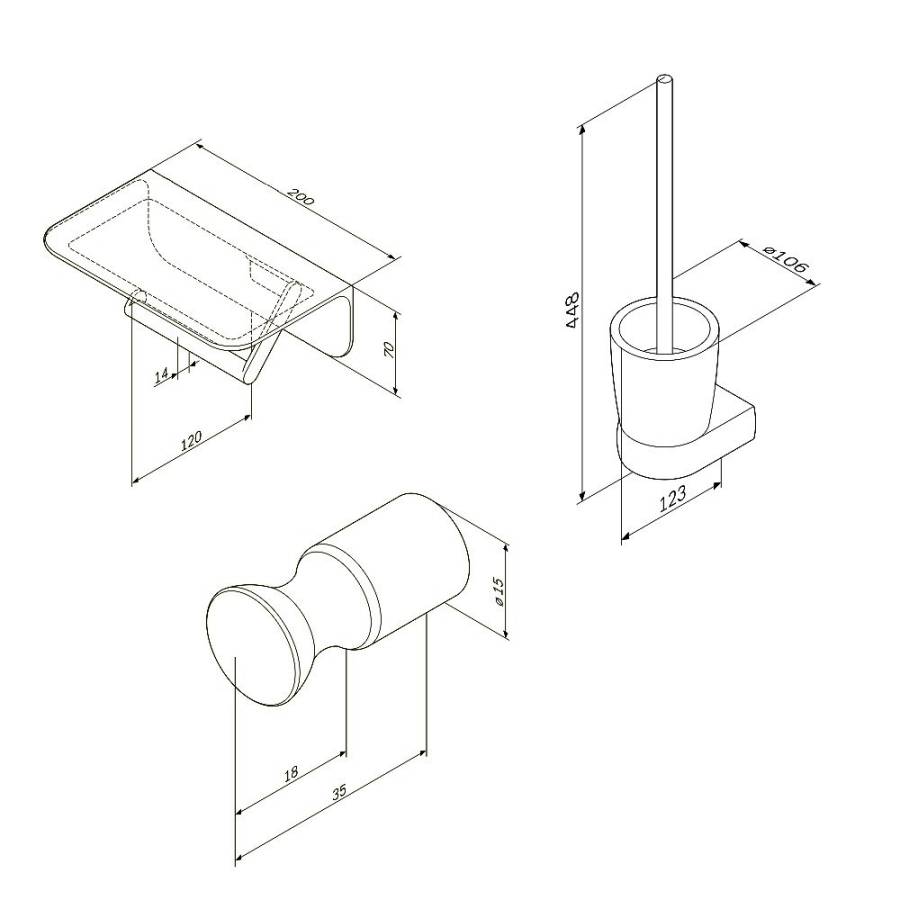 200
70
14
120
448
ø106
123
ø15
18
35