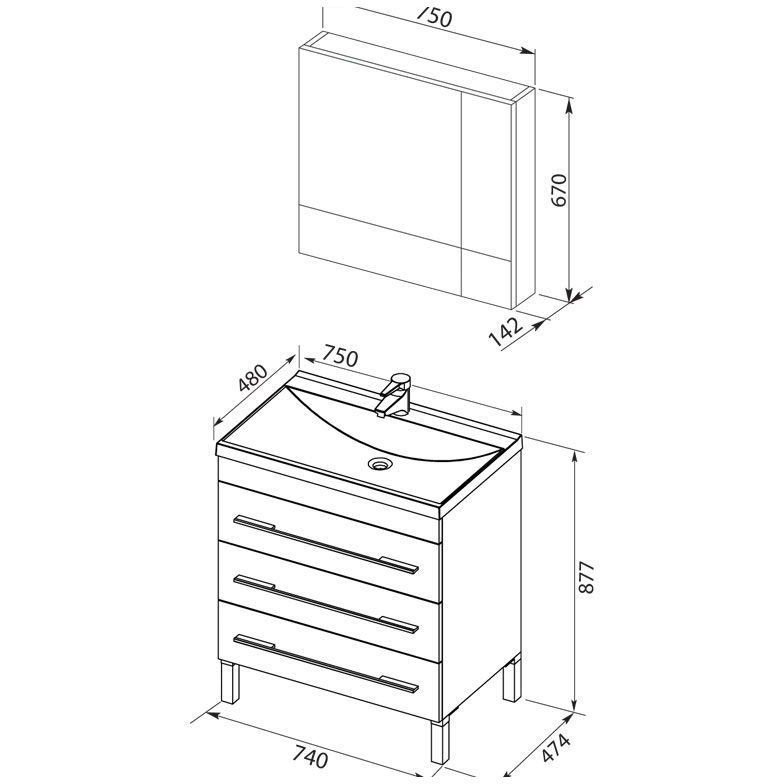 750
670
142
480
750
877
740
474