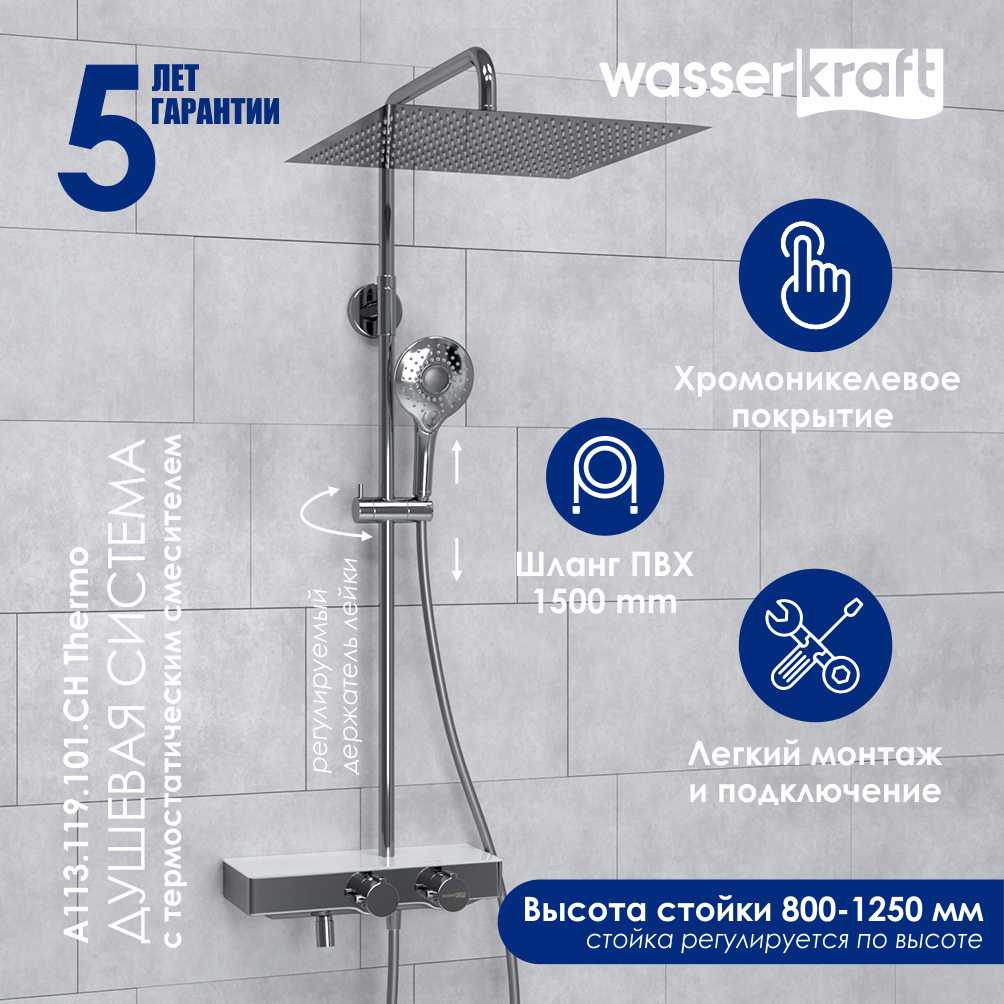 5 ЛЕТ ГАРАНТИИ

wasserkraft

Хромоникелевое покрытие

Шланг ПВХ 1500 mm

Легкий монтаж и подключение

A113.119.101.CH Thermo
ДУШЕВАЯ СИСТЕМА
с термостатическим смесителем

регулируемый держатель лейки

Высота стойки 800-1250 мм
стойка регулируется по высоте