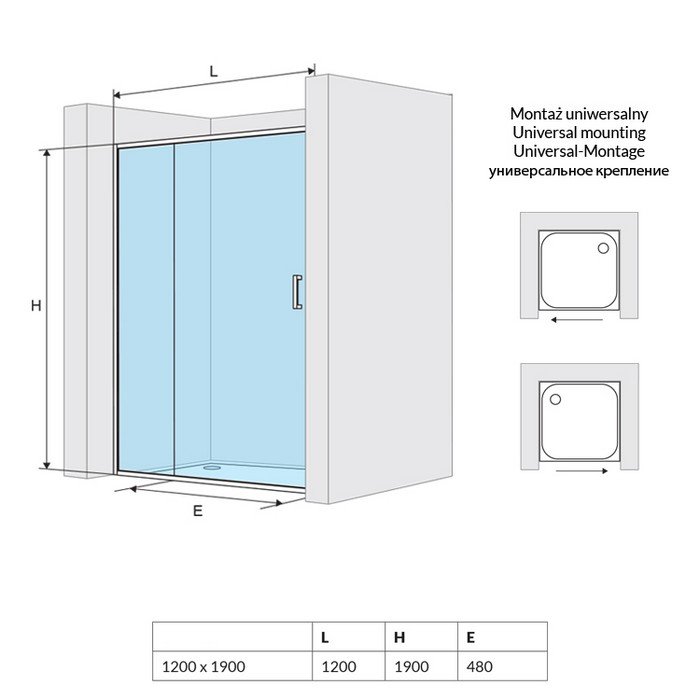 L

H

E

Montaż uniwersalny
Universal mounting
Universal-Montage
универсальное крепление

|  | L | H | E |
|---|---|---|---|
| 1200 x 1900 | 1200 | 1900 | 480 |