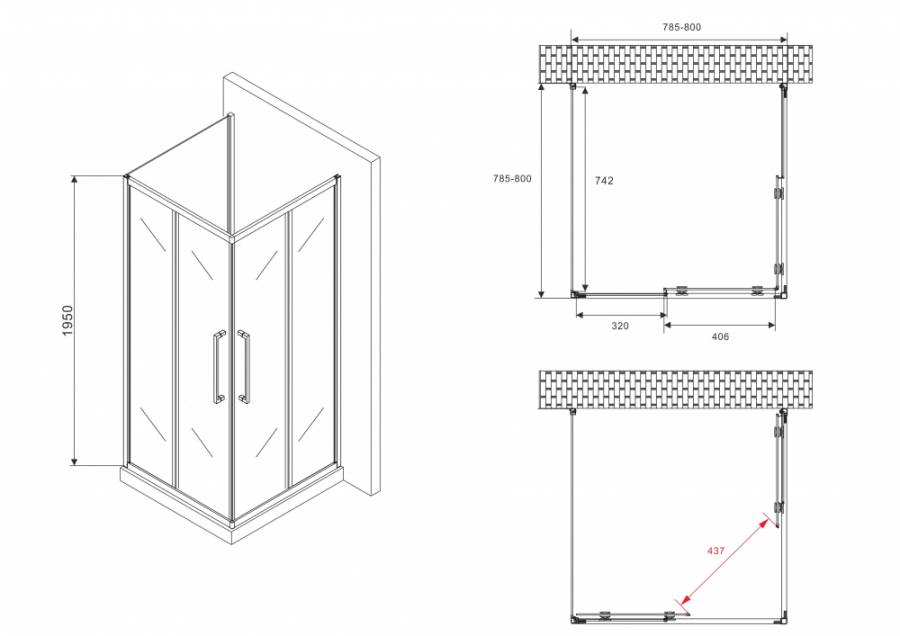 1950

785-800

785-800

742

320

406

437