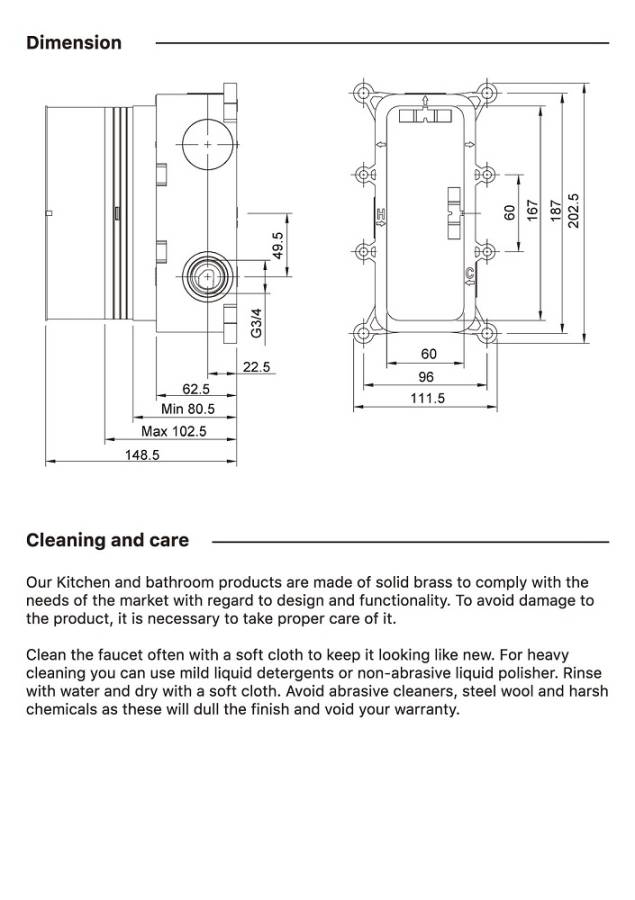 Dimension

49.5
G3/4
22.5
62.5
Min 80.5
Max 102.5
148.5

60
167
187
202.5
60
96
111.5

Cleaning and care

Our Kitchen and bathroom products are made of solid brass to comply with the needs of the market with regard to design and functionality. To avoid damage to the product, it is necessary to take proper care of it.

Clean the faucet often with a soft cloth to keep it looking like new. For heavy cleaning you can use mild liquid detergents or non-abrasive liquid polisher. Rinse with water and dry with a soft cloth. Avoid abrasive cleaners, steel wool and harsh chemicals as these will dull the finish and void your warranty.