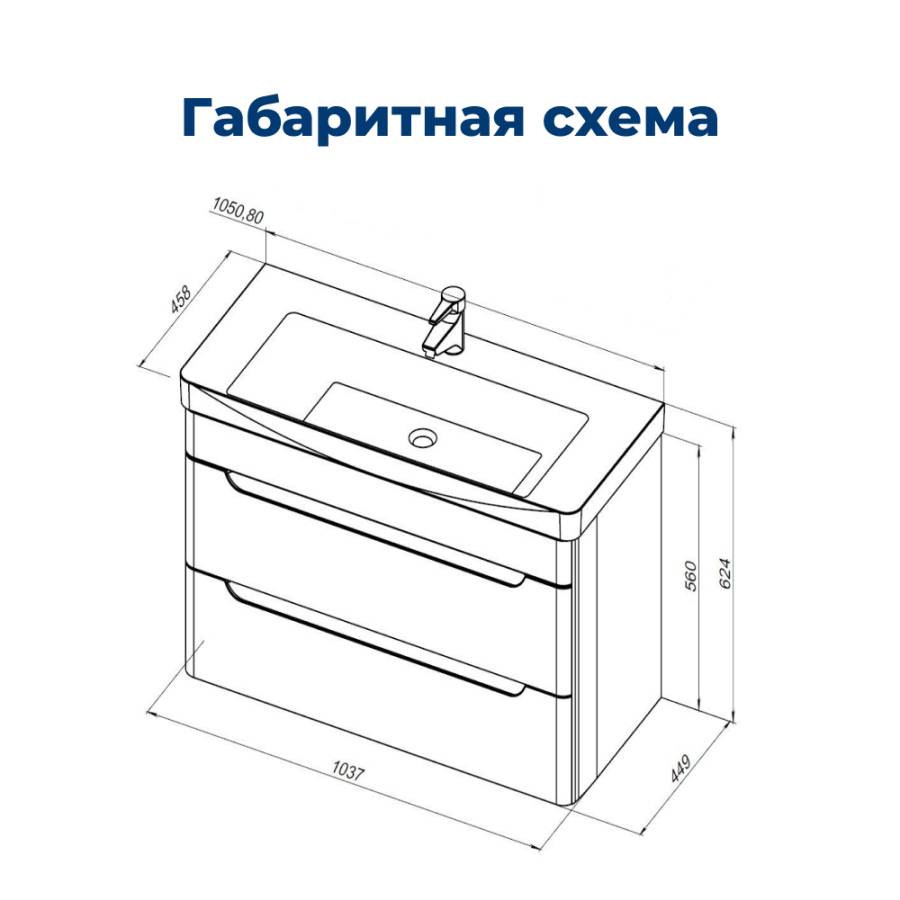 Габаритная схема

1050,80

458

560

624

1037

449