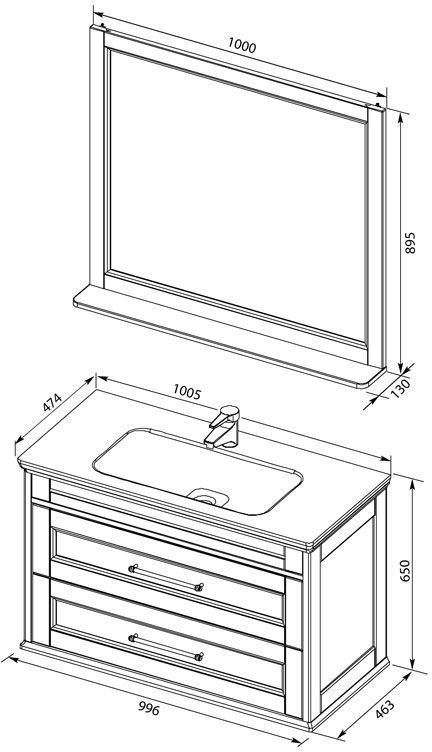 1000
895
130
474
1005
650
996
463