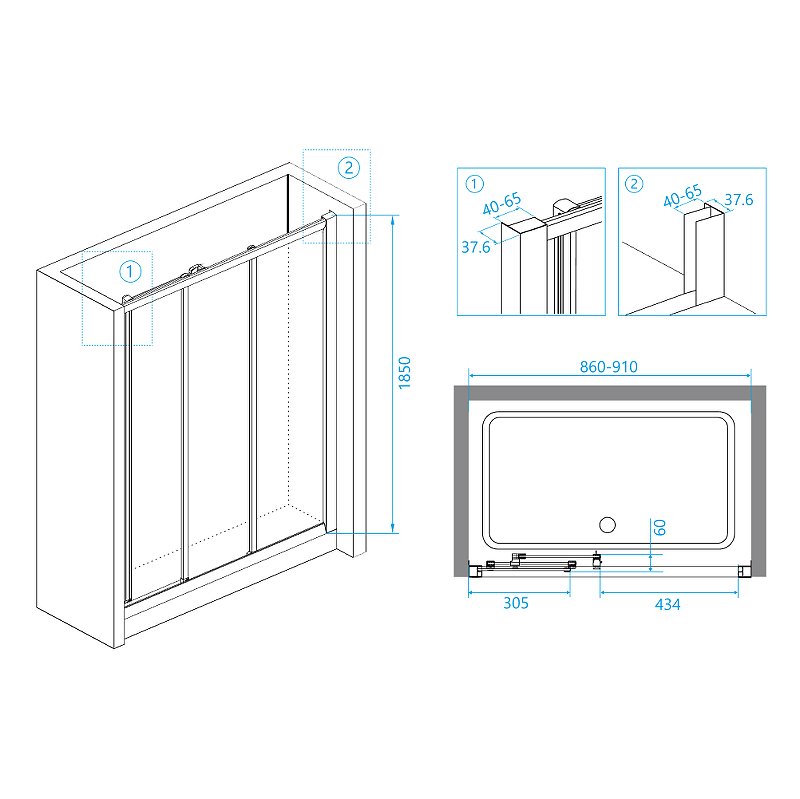 2

1

1850

1

40-65

37.6

2

40-65

37.6

860-910

60

305

434