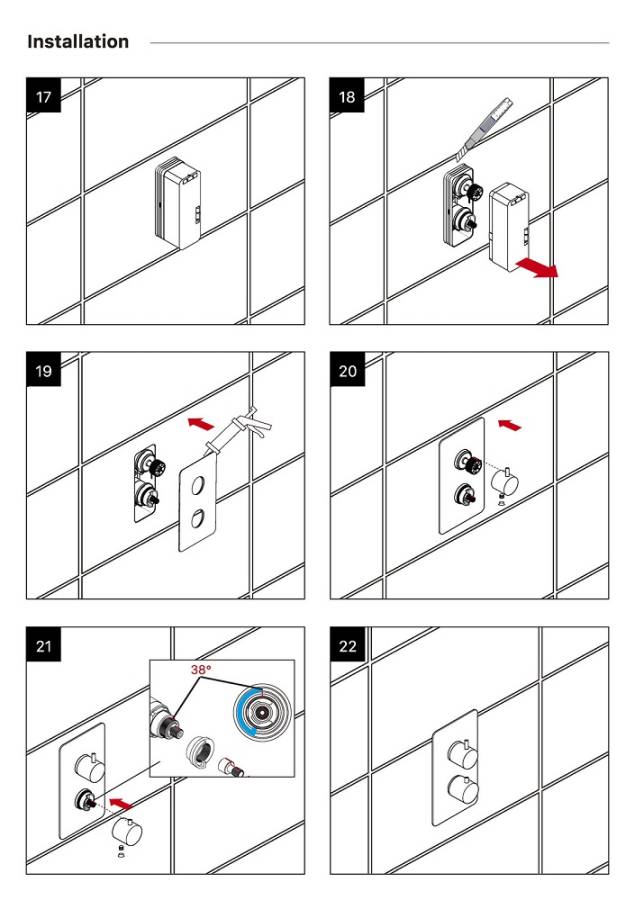 Installation

17

18

19

20

21

38°

22