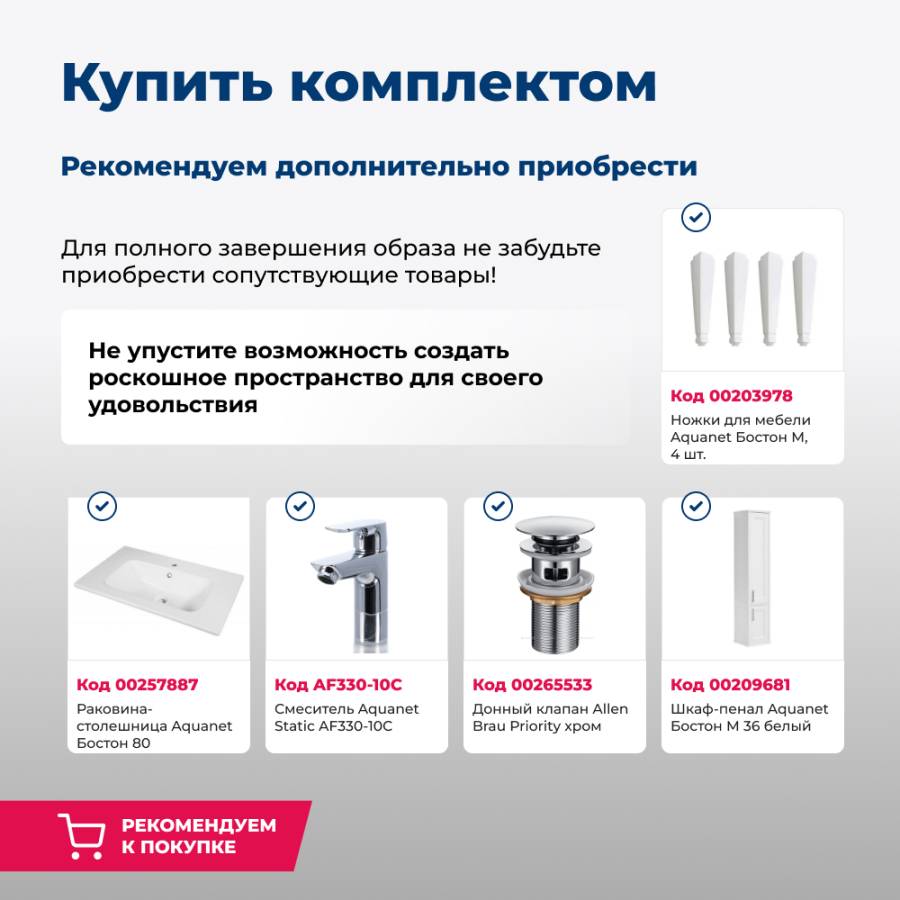 Купить комплектом

Рекомендуем дополнительно приобрести

Для полного завершения образа не забудьте приобрести сопутствующие товары!

Не упустите возможность создать роскошное пространство для своего удовольствия

Код 00203978
Ножки для мебели Aquanet Бостон М, 4 шт.

Код 00257887
Раковина-столешница Aquanet Бостон 80

Код AF330-10C
Смеситель Aquanet Static AF330-10C

Код 00265533
Донный клапан Allen Brau Priority хром

Код 00209681
Шкаф-пенал Aquanet Бостон М 36 белый

РЕКОМЕНДУЕМ К ПОКУПКЕ