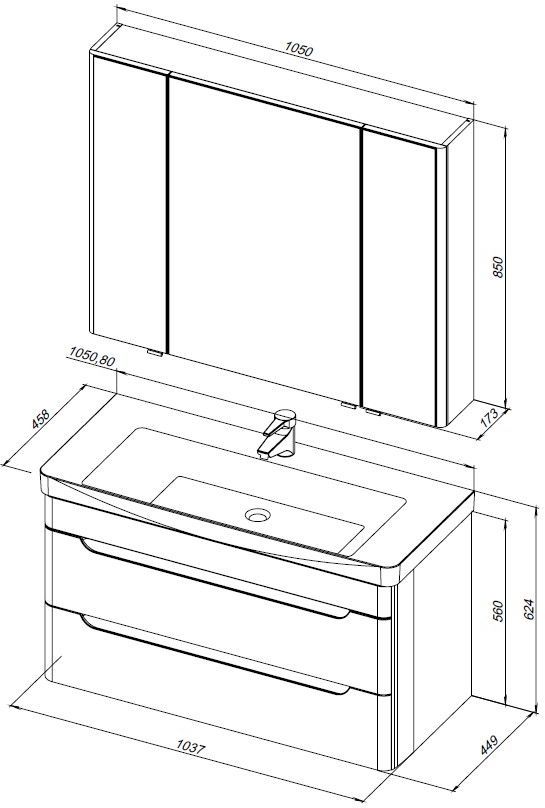 1050
850
173
1050,80
458
560
624
1037
449