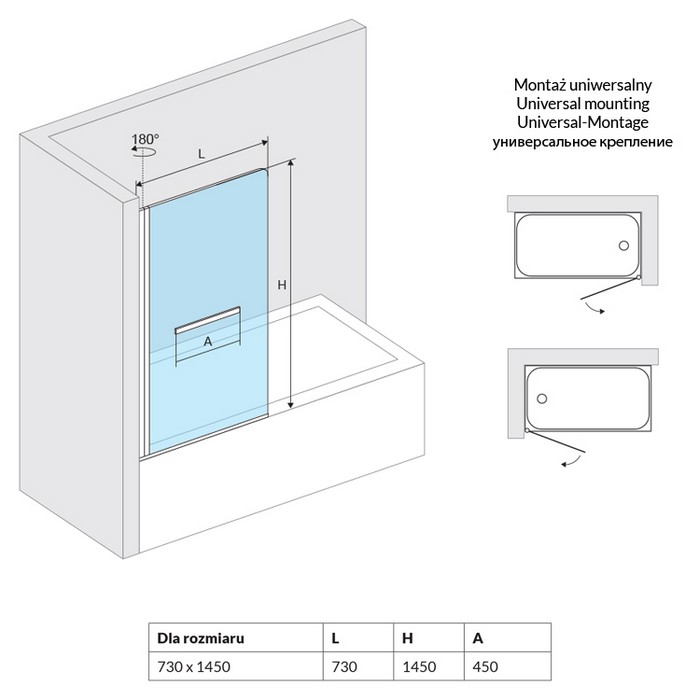 180°

L

H

A

Montaż uniwersalny
Universal mounting
Universal-Montage
универсальное крепление

| Dla rozmiaru | L | H | A |
|---|---|---|---|
| 730 x 1450 | 730 | 1450 | 450 |