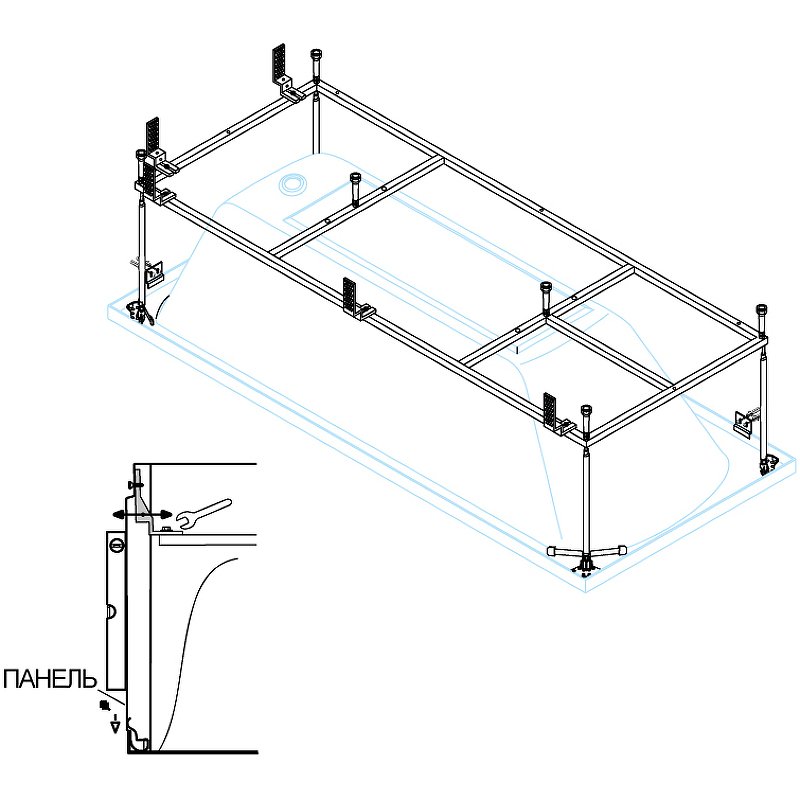 ПАНЕЛЬ