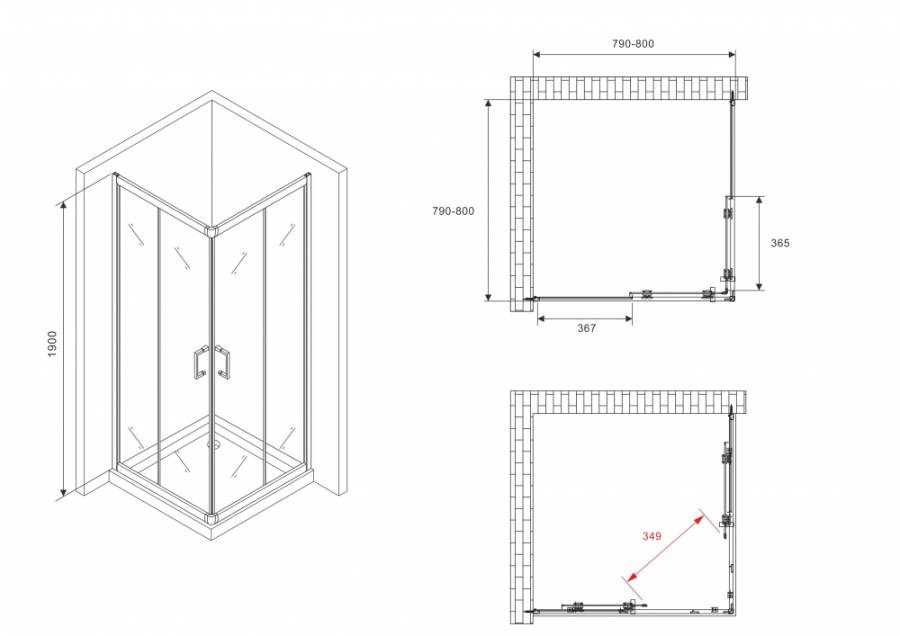 1900

790-800

790-800

365

367

349