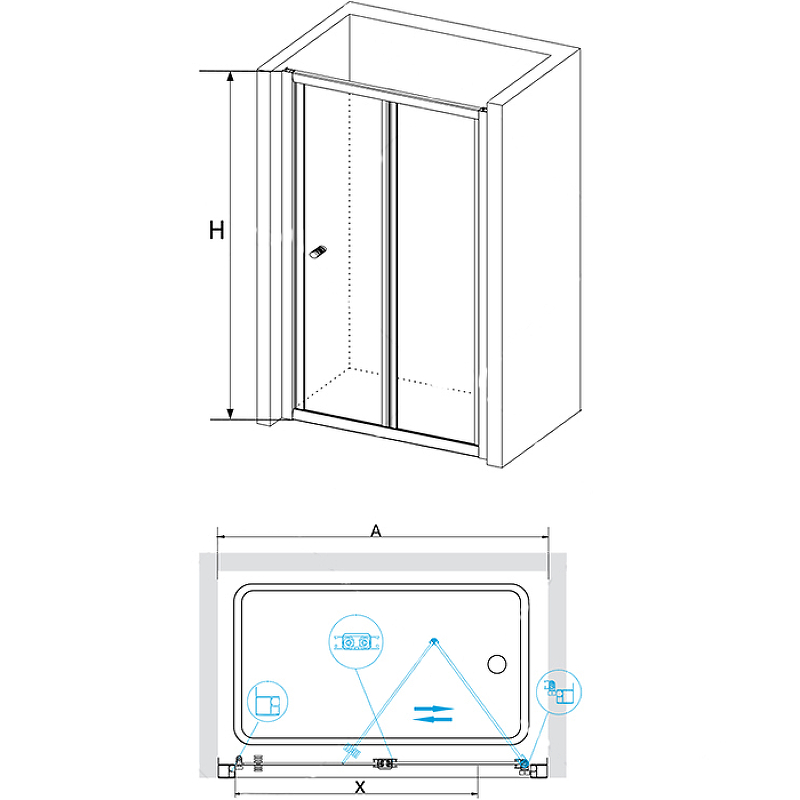 H

A

X