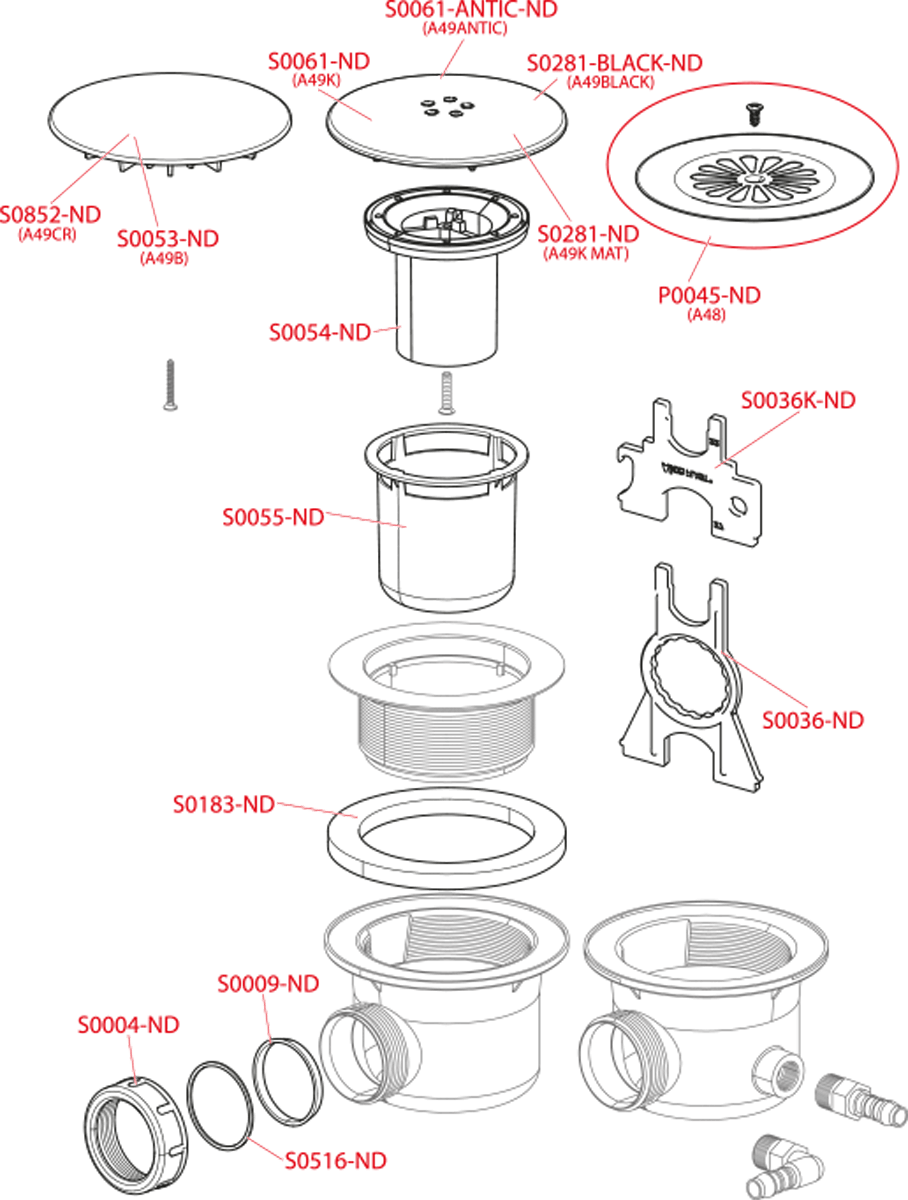 S0061-ANTIC-ND
(A49ANTIC)

S0061-ND
(A49K)

S0281-BLACK-ND
(A49BLACK)

S0852-ND
(A49CR)

S0053-ND
(A49B)

S0281-ND
(A49K MAT)

P0045-ND
(A48)

S0054-ND

S0036K-ND

S0055-ND

S0036-ND

S0183-ND

S0009-ND

S0004-ND

S0516-ND